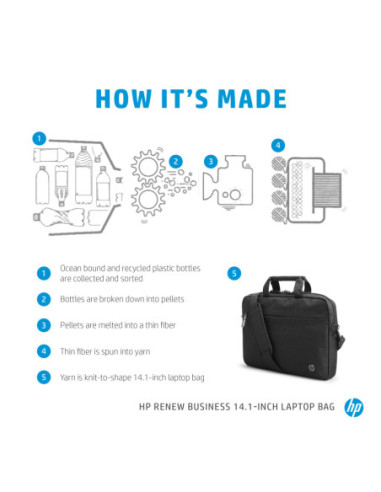 HOW IT'S MADE

1

2

3

4

1 Ocean bound and recycled plastic bottles are collected and sorted

2 Bottles are broken down into pellets

3 Pellets are melted into a thin fiber

4 Thin fiber is spun into yarn

5 Yarn is knit-to-shape 14.1-inch laptop bag

5

HP RENEW BUSINESS 14.1-INCH LAPTOP BAG

hp