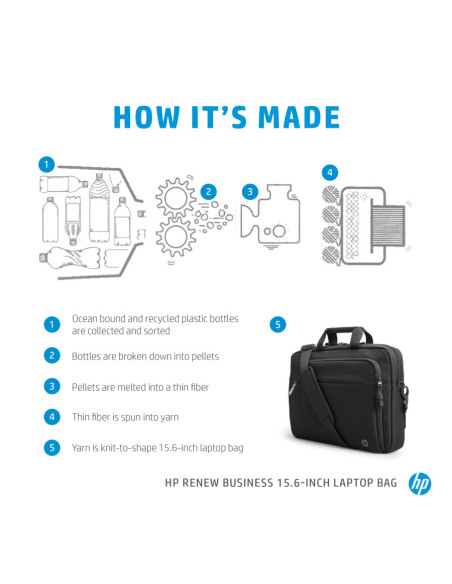 HOW IT'S MADE

1

2

3

4

1 Ocean bound and recycled plastic bottles are collected and sorted

2 Bottles are broken down into pellets

3 Pellets are melted into a thin fiber

4 Thin fiber is spun into yarn

5 Yarn is knit-to-shape 15.6-inch laptop bag

5

HP RENEW BUSINESS 15.6-INCH LAPTOP BAG

hp