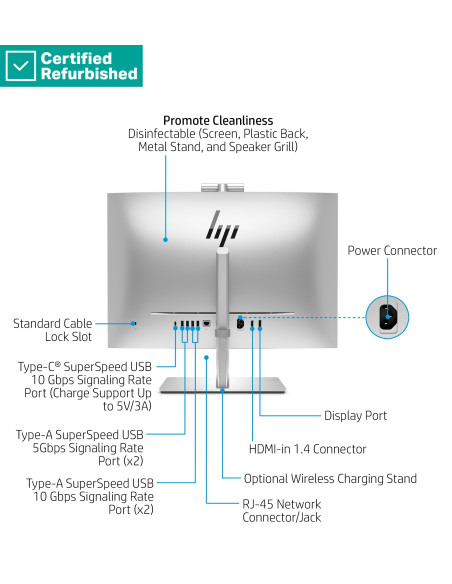 Certified Refurbished

Promote Cleanliness
Disinfectable (Screen, Plastic Back, Metal Stand, and Speaker Grill)

hp

Power Connector

Standard Cable Lock Slot

Type-C® SuperSpeed USB 10 Gbps Signaling Rate Port (Charge Support Up to 5V/3A)

Type-A SuperSpeed USB 5Gbps Signaling Rate Port (x2)

Type-A SuperSpeed USB 10 Gbps Signaling Rate Port (x2)

Display Port

HDMI-in 1.4 Connector

Optional Wireless Charging Stand

RJ-45 Network Connector/Jack