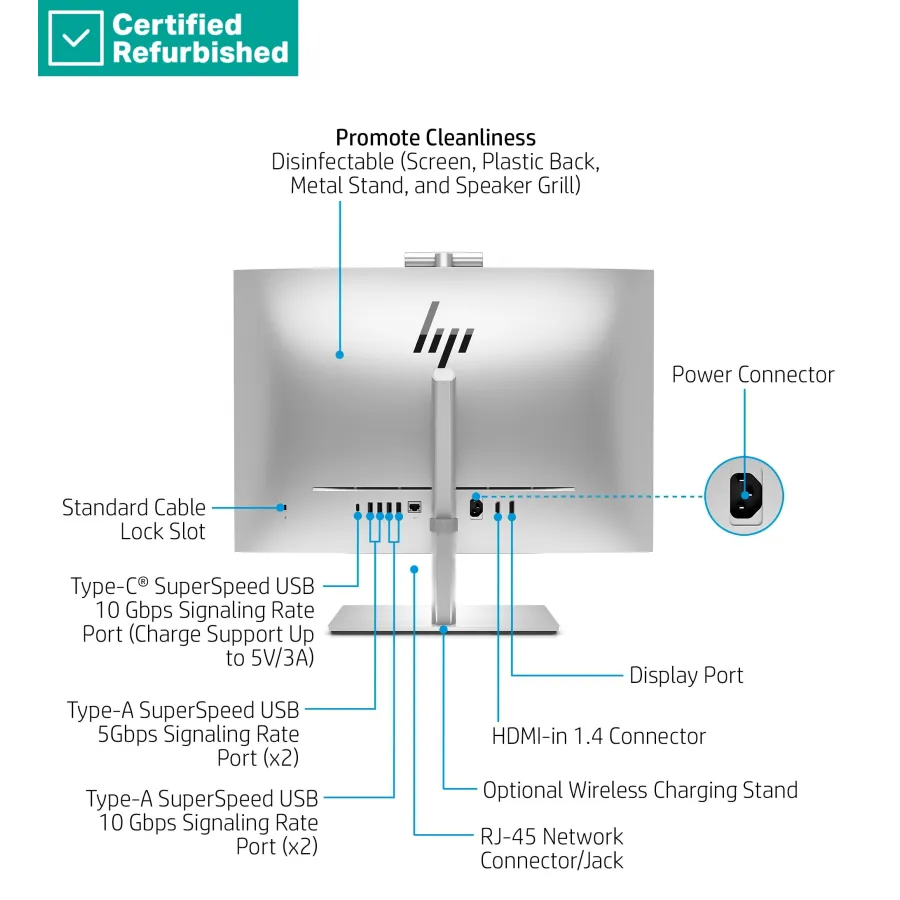 Certified Refurbished

Promote Cleanliness
Disinfectable (Screen, Plastic Back, Metal Stand, and Speaker Grill)

hp

Power Connector

Standard Cable Lock Slot

Type-C® SuperSpeed USB 10 Gbps Signaling Rate Port (Charge Support Up to 5V/3A)

Type-A SuperSpeed USB 5Gbps Signaling Rate Port (x2)

Type-A SuperSpeed USB 10 Gbps Signaling Rate Port (x2)

Display Port

HDMI-in 1.4 Connector

Optional Wireless Charging Stand

RJ-45 Network Connector/Jack