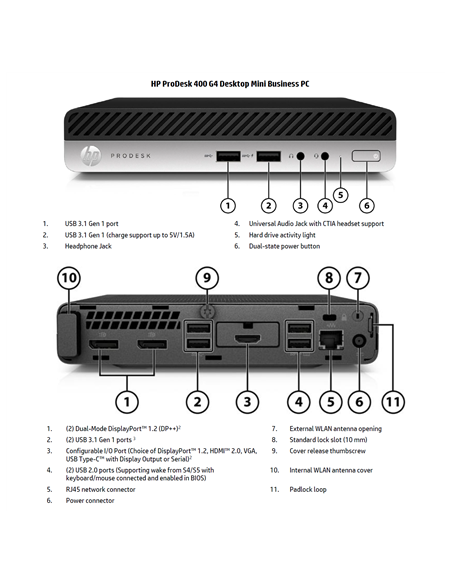 HP ProDesk 400 G4 Desktop Mini Business PC

hp PRODESK

1 2 3 4 5 6

1. USB 3.1 Gen 1 port
2. USB 3.1 Gen 1 (charge support up to 5V/1.5A)
3. Headphone Jack
4. Universal Audio Jack with CTIA headset support
5. Hard drive activity light
6. Dual-state power button

10 9 8 7

1 2 3 4 5 6 11

1. (2) Dual-Mode DisplayPort™ 1.2 (DP++)$^2$
2. (2) USB 3.1 Gen 1 ports $^3$
3. Configurable I/O Port (Choice of DisplayPort™ 1.2, HDMI™ 2.0, VGA, USB Type-C™ with Display Output or Serial)$^2$
4. (2) USB 2.0 ports (Supporting wake from S4/S5 with keyboard/mouse connected and enabled in BIOS)
5. RJ45 network connector
6. Power connector
7. External WLAN antenna opening
8. Standard lock slot (10 mm)
9. Cover release thumbscrew
10. Internal WLAN antenna cover
11. Padlock loop